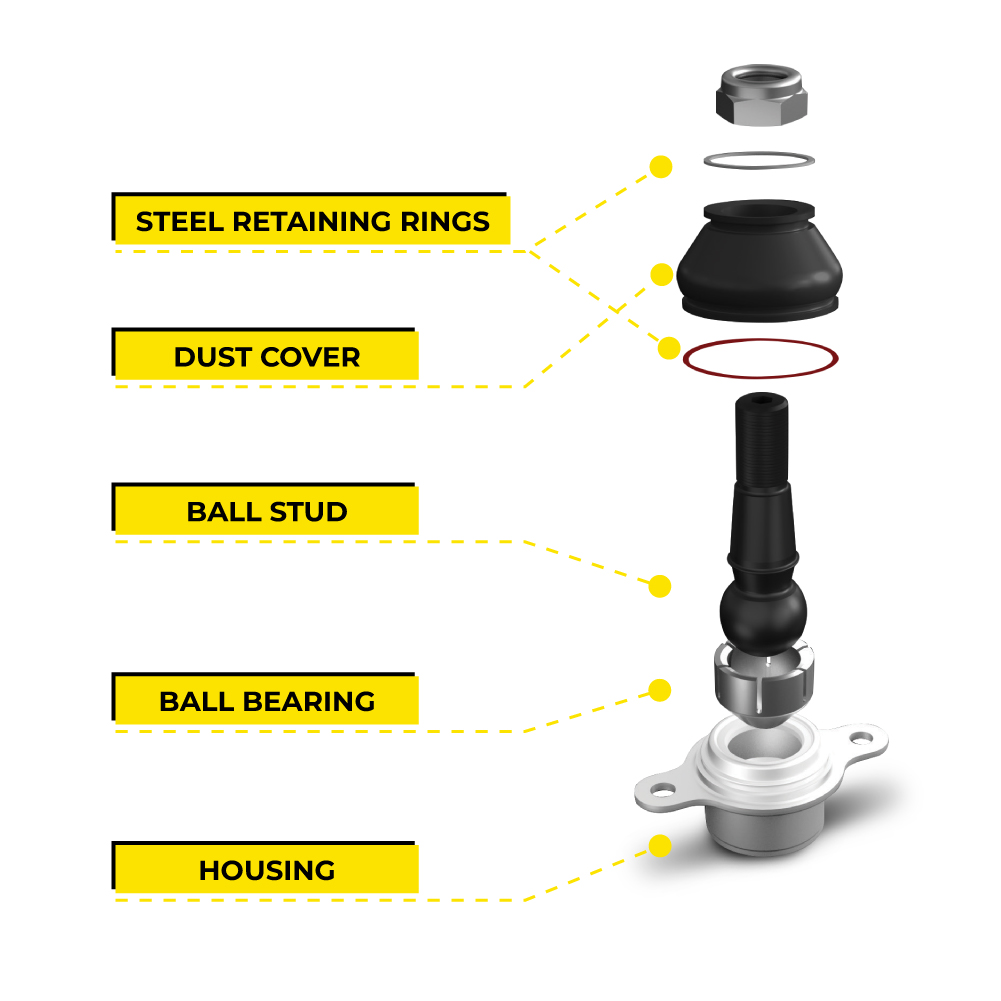 STEEL RETAINING RINGS

DUST COVER

BALL STUD

BALL BEARING

HOUSING