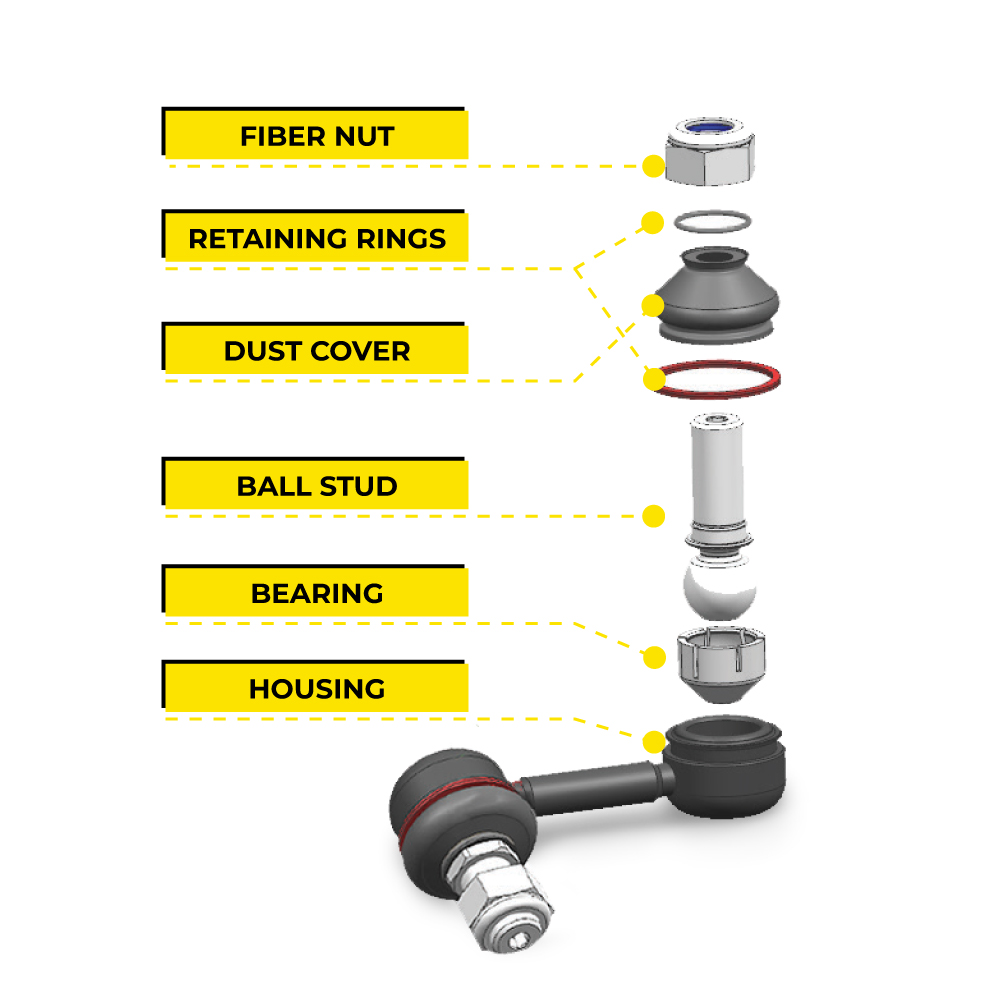 FIBER NUT

RETAINING RINGS

DUST COVER

BALL STUD

BEARING

HOUSING